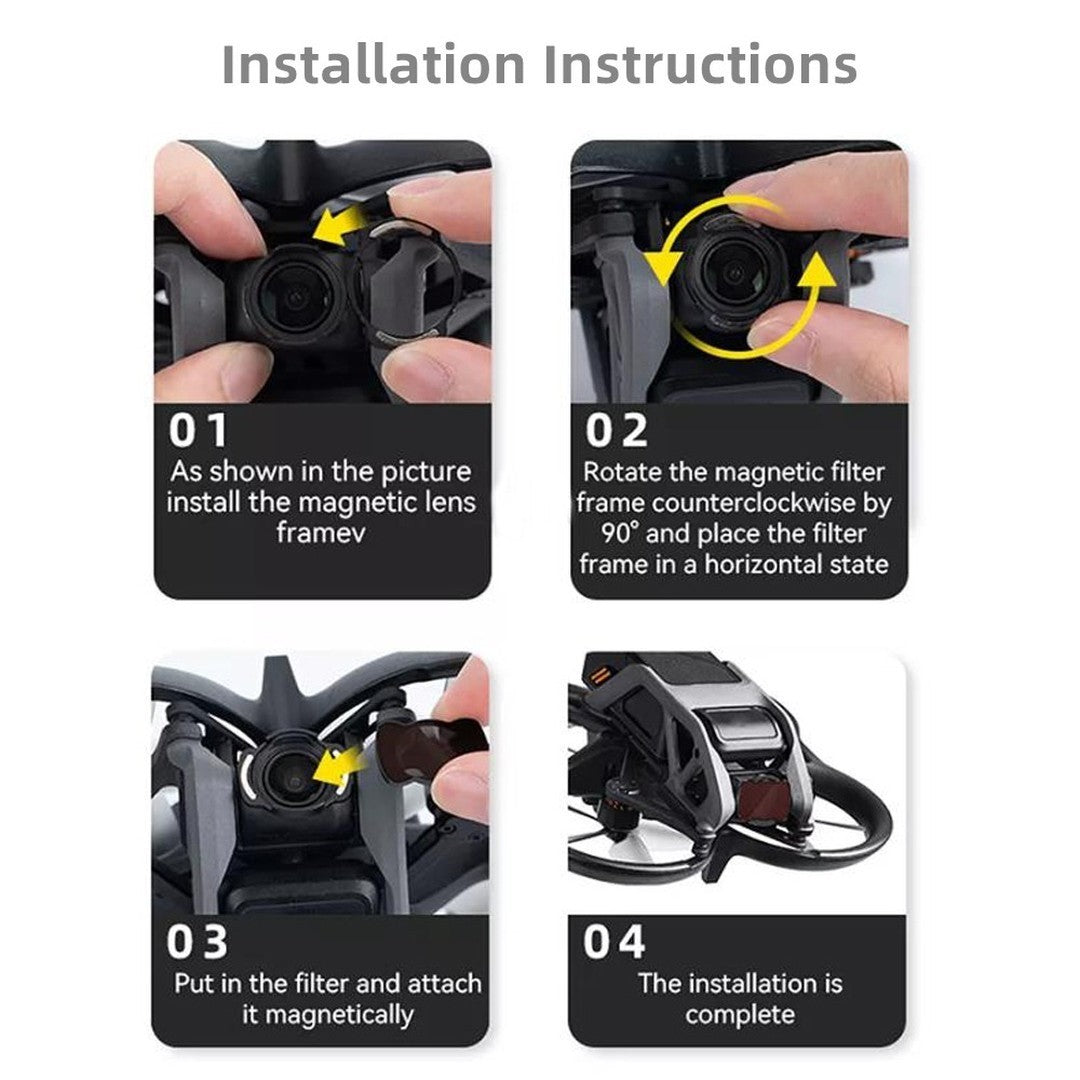 Installation Instructions

01
As shown in the picture install the magnetic lens framev

02
Rotate the magnetic filter frame counterclockwise by 90° and place the filter frame in a horizontal state

03
Put in the filter and attach it magnetically

04
The installation is complete