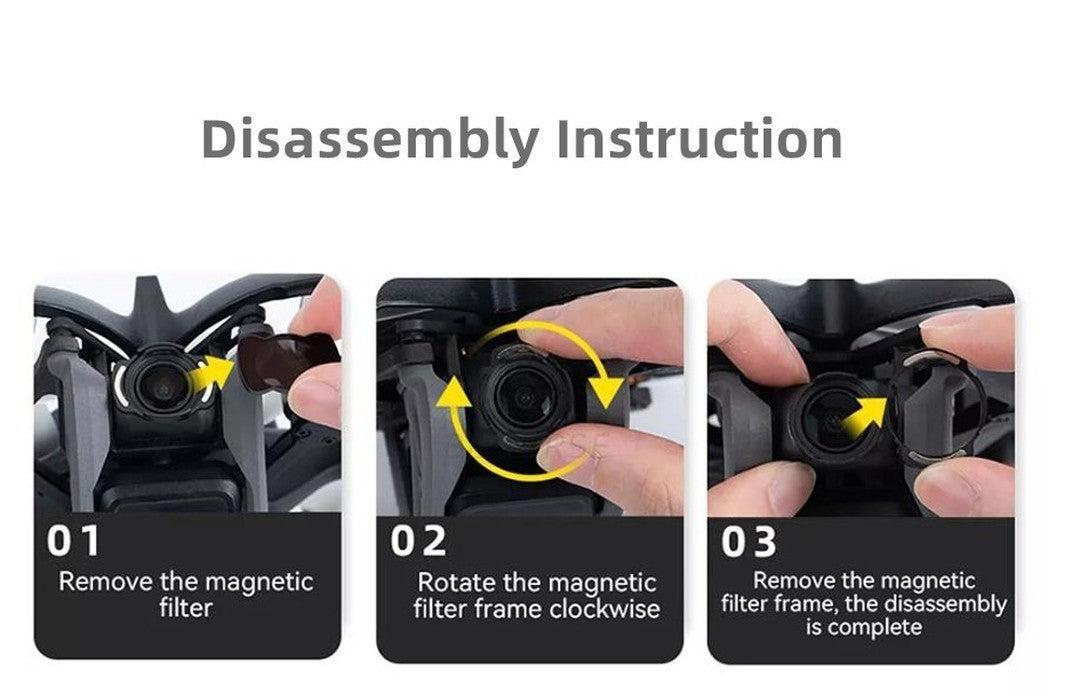 Disassembly Instruction

01
Remove the magnetic filter

02
Rotate the magnetic filter frame clockwise

03
Remove the magnetic filter frame, the disassembly is complete