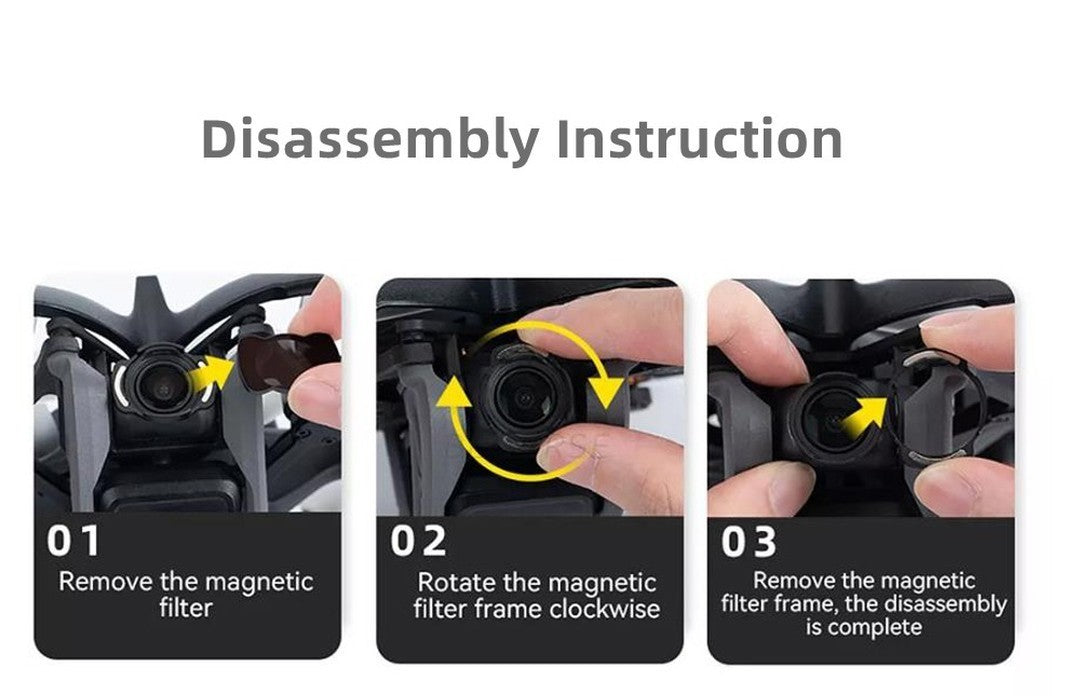 Disassembly Instruction

01
Remove the magnetic filter

02
Rotate the magnetic filter frame clockwise

03
Remove the magnetic filter frame, the disassembly is complete